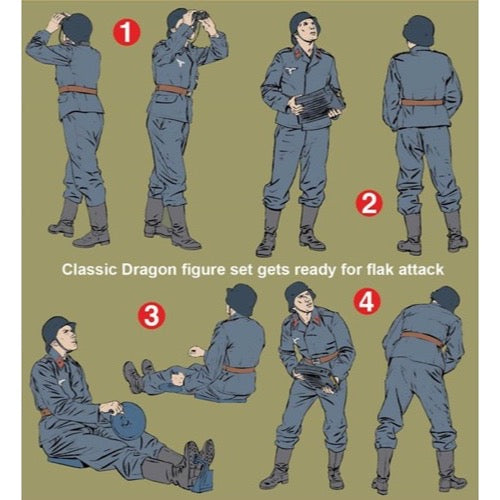 1

2

Classic Dragon figure set gets ready for flak attack

3

4